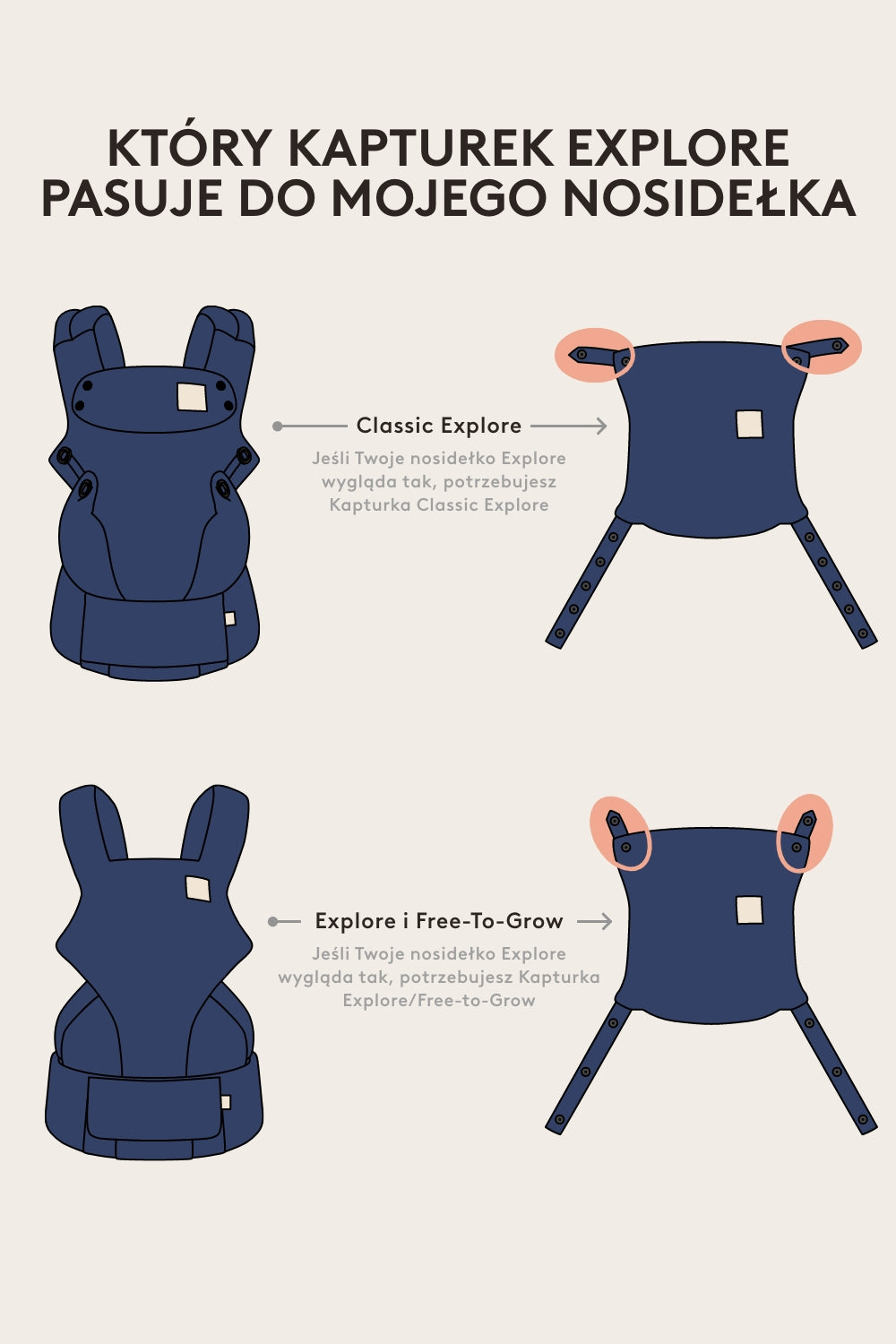 KTÓRY KAPTUREK EXPLORE PASUJE DO MOJEGO NOSIDEŁKA

Classic Explore

Jeśli Twoje nosidełko Explore wygląda tak, potrzebujesz Kapturka Classic Explore

Explore i Free-To-Grow

Jeśli Twoje nosidełko Explore wygląda tak, potrzebujesz Kapturka Explore/Free-to-Grow